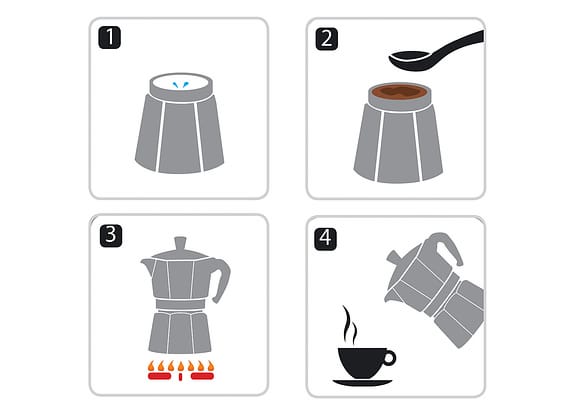 1

2

3

4